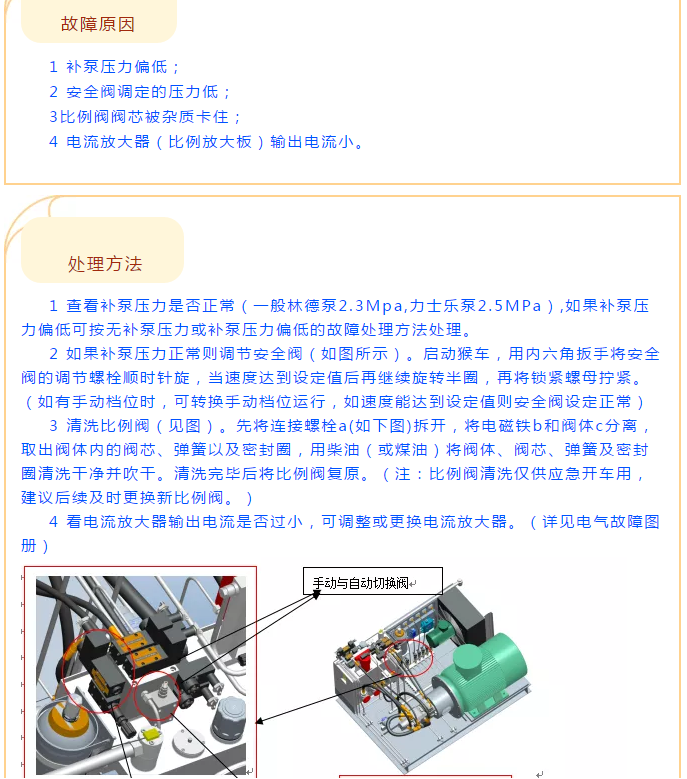 故障原因

1 补泵压力偏低；
2 安全阀调定的压力低；
3比例阀阀芯被杂质卡住；
4 电流放大器（比例放大板）输出电流小。

处理方法

1 查看补泵压力是否正常（一般林德泵2.3Mpa,力士乐泵2.5MPa）,如果补泵压力偏低可按无补泵压力或补泵压力偏低的故障处理方法处理。

2 如果补泵压力正常则调节安全阀（如图所示）。启动猴车，用内六角扳手将安全阀的调节螺栓顺时针旋，当速度达到设定值后再继续旋转半圈，再将锁紧螺母拧紧。（如有手动档位时，可转换手动档位运行，如速度能达到设定值则安全阀设定正常）

3 清洗比例阀（见图）。先将连接螺栓a(如下图)拆开，将电磁铁b和阀体c分离，取出阀体内的阀芯、弹簧以及密封圈，用柴油（或煤油）将阀体、阀芯、弹簧及密封圈清洗干净并吹干。清洗完毕后将比例阀复原。（注：比例阀清洗仅供应急开车用，建议后续及时更换新比例阀。）

4 看电流放大器输出电流是否过小，可调整或更换电流放大器。（详见电气故障图册）

手动与自动切换阀